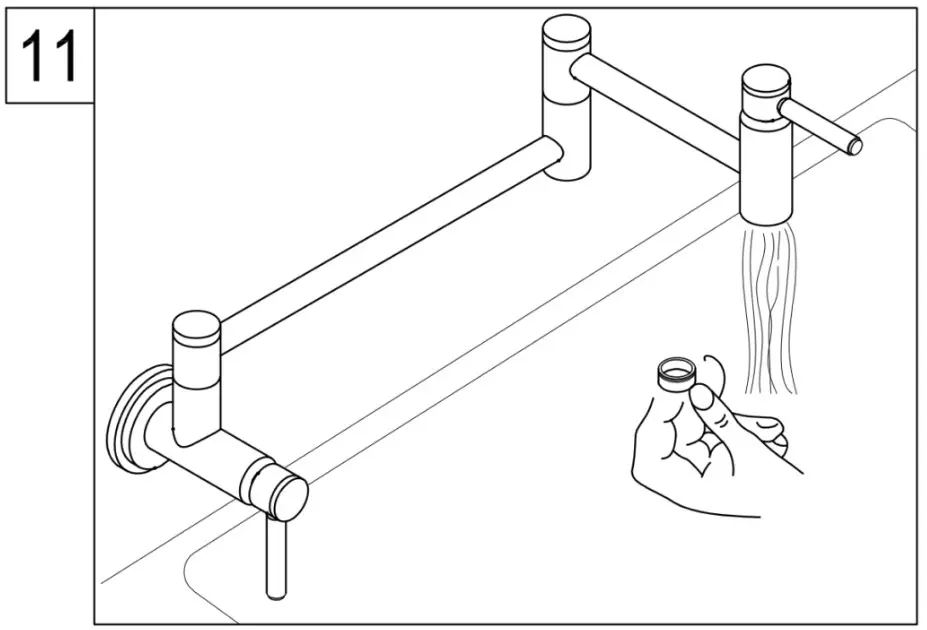 11