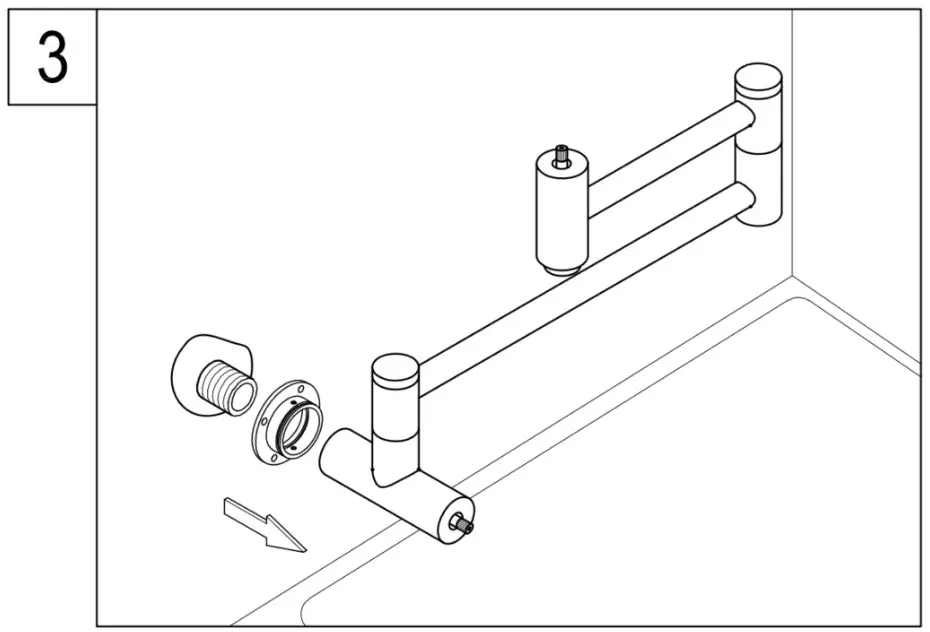 3