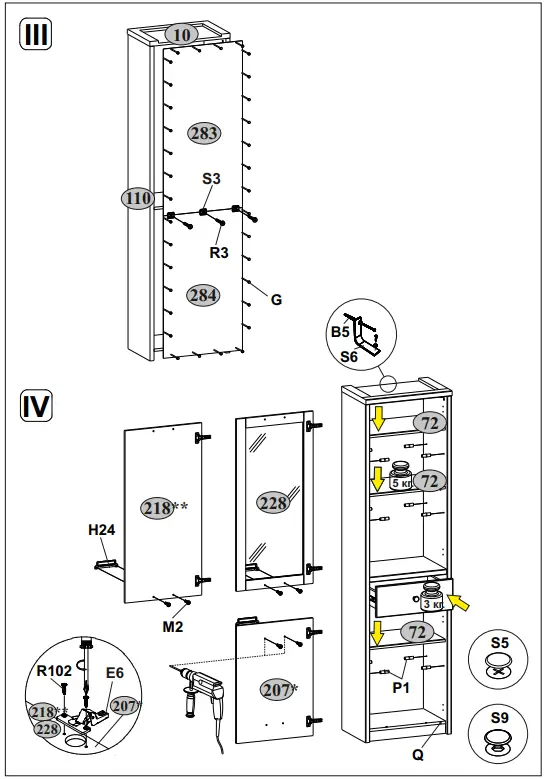 III

10

283

S3

110

R3

284

G

B5

S6

IV

72

5 кг

72

218**

228

H24

3 кг

M2

72

S5

R102

E6

207*

P1

218**

207*

228

S9

Q