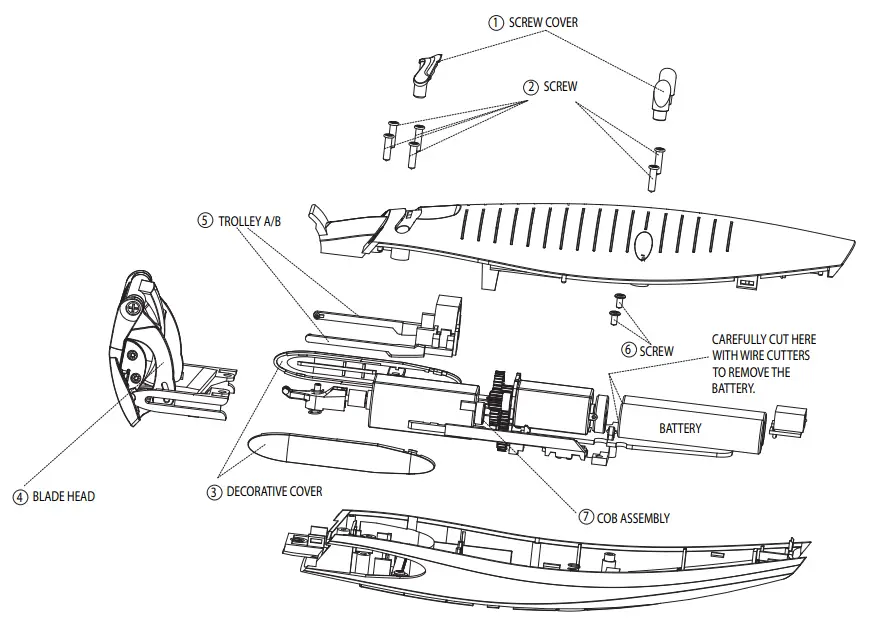 ① SCREW COVER

② SCREW

⑤ TROLLEY A/B

⑥ SCREW

CAREFULLY CUT HERE WITH WIRE CUTTERS TO REMOVE THE BATTERY.

BATTERY

④ BLADE HEAD

③ DECORATIVE COVER

⑦ COB ASSEMBLY