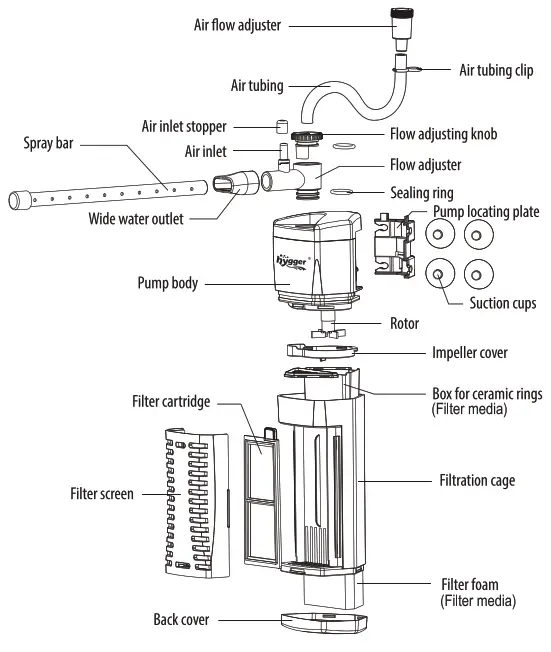 Air flow adjuster
Air tubing clip
Air tubing
Air inlet stopper
Flow adjusting knob
Spray bar
Air inlet
Flow adjuster
Sealing ring
Wide water outlet
Pump locating plate
hygger
Pump body
Suction cups
Rotor
Impeller cover
Box for ceramic rings (Filter media)
Filter cartridge
Filtration cage
Filter screen
Filter foam (Filter media)
Back cover