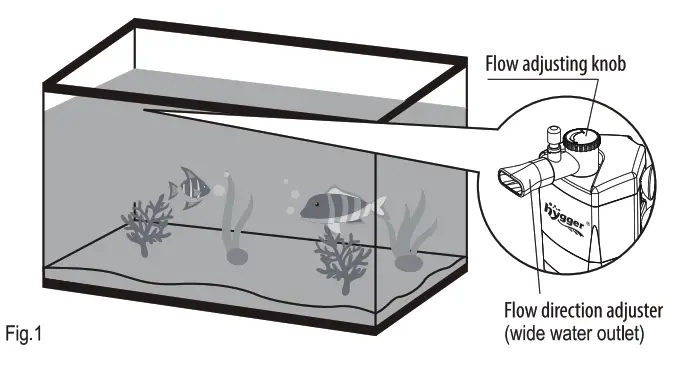 Flow adjusting knob

hygger

Flow direction adjuster (wide water outlet)

Fig.1