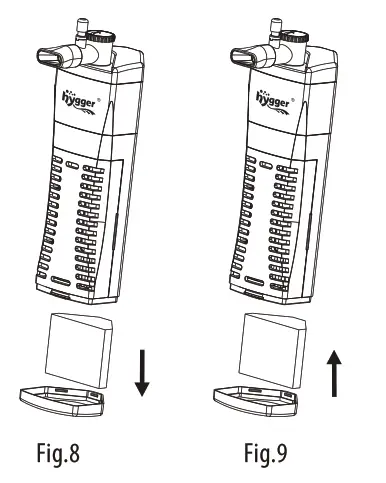 hygger®

hygger®

Fig.8

Fig.9