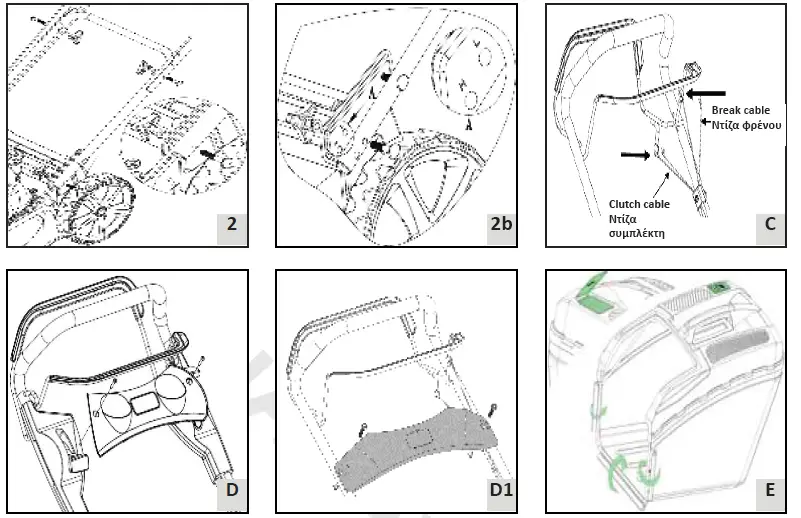 2

A
2b

Break cable
Ντίζα φρένου
Clutch cable
Ντίζα συμπλέκτη
C

D

D1

E