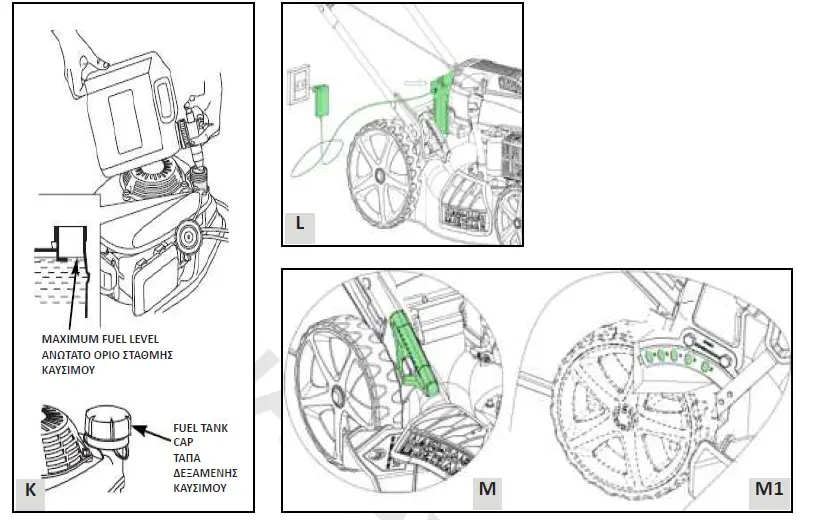 MAXIMUM FUEL LEVEL
ΑΝΩΤΑΤΟ ΟΡΙΟ ΣΤΑΘΜΗΣ ΚΑΥΣΙΜΟΥ

FUEL TANK CAP
ΤΑΠΑ ΔΕΞΑΜΕΝΗΣ ΚΑΥΣΙΜΟΥ

K

L

M

M1