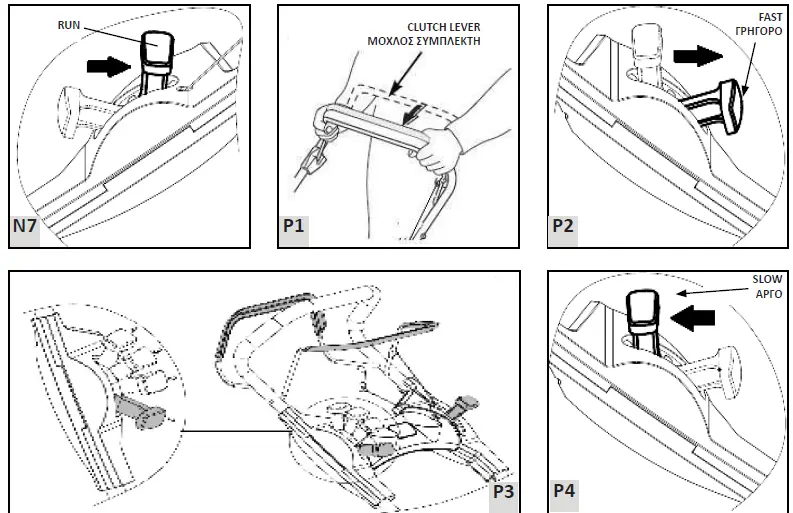 RUN

N7

CLUTCH LEVER
ΜΟΧΛΟΣ ΣΥΜΠΛΕΚΤΗ

P1

FAST
ΓΡΗΓΟΡΟ

P2

P3

SLOW
ΑΡΓΟ

P4