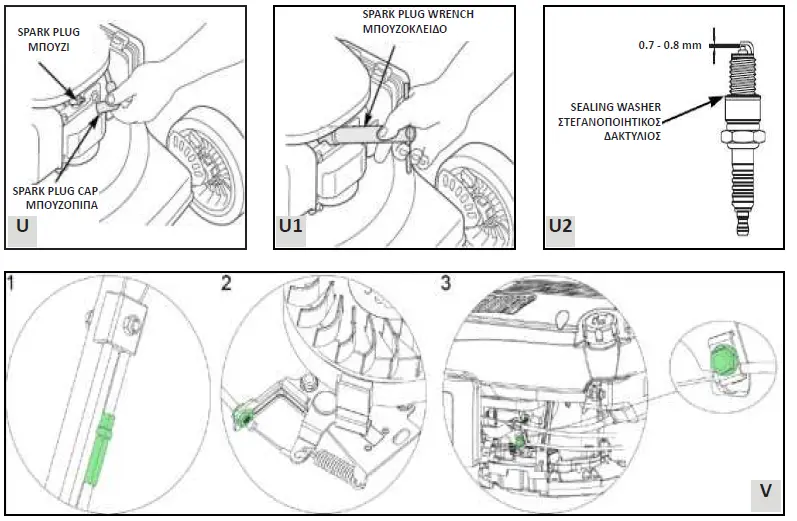 SPARK PLUG
ΜΠΟΥΖΙ

SPARK PLUG CAP
ΜΠΟΥΖΟΠΙΠΑ

U

SPARK PLUG WRENCH
ΜΠΟΥΖΟΚΛΕΙΔΟ

U1

0.7 - 0.8 mm

SEALING WASHER
ΣΤΕΓΑΝΟΠΟΙΗΤΙΚΟΣ
ΔΑΚΤΥΛΙΟΣ

U2

1

2

3

V