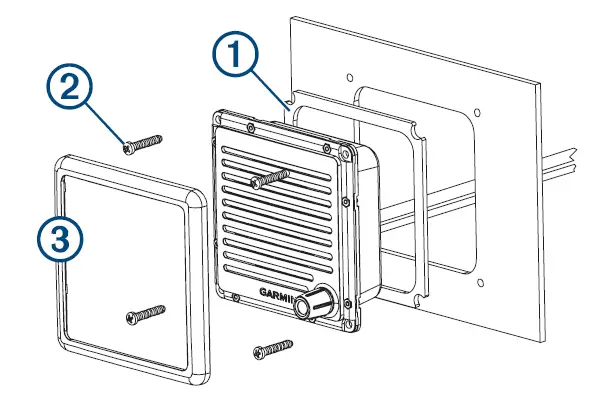 1
2
3
GARMIN