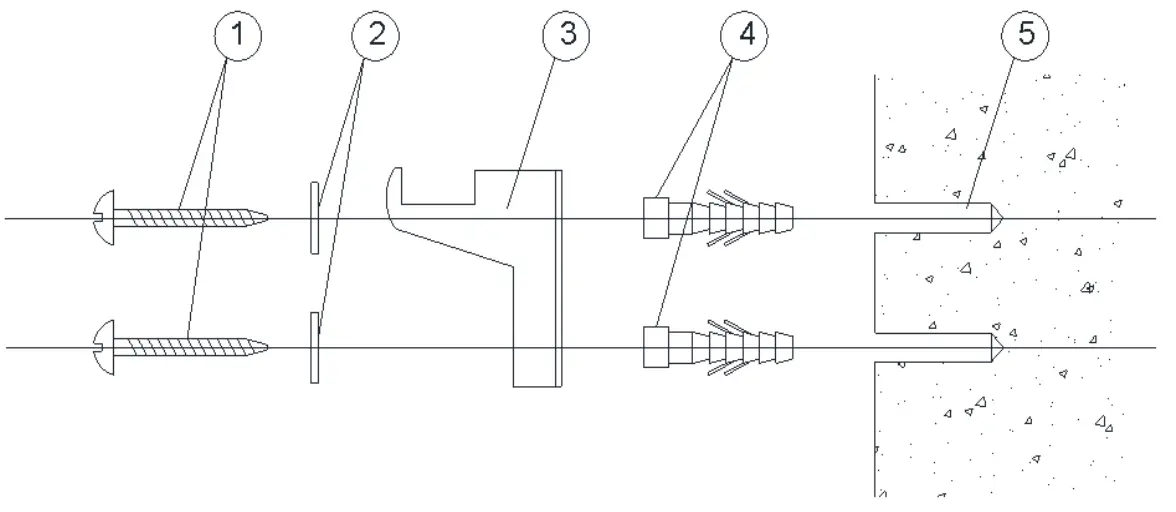 1
2
3
4
5