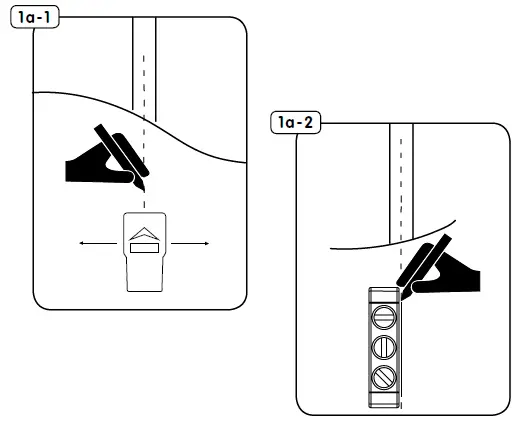 1a-1

1a-2