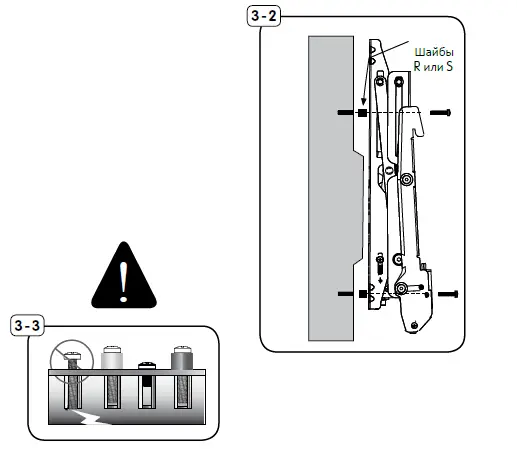 3 - 2

Шайбы
R или S

3 - 3