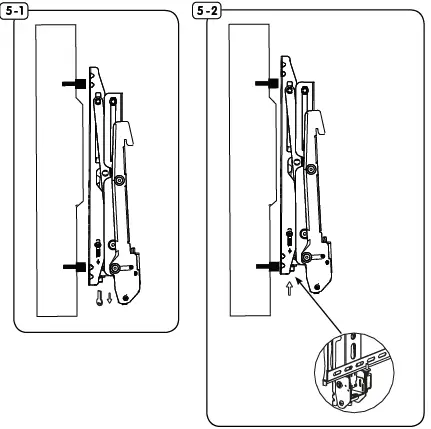 5-1

5-2