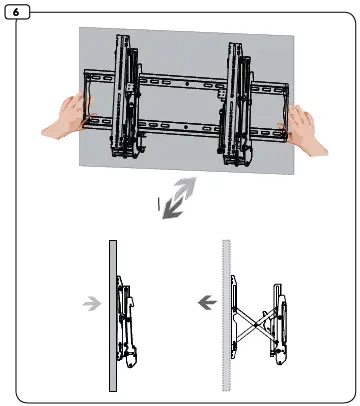 6