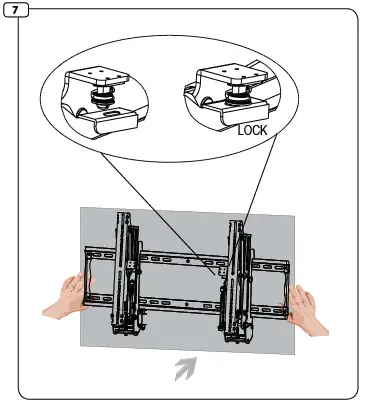 7

LOCK