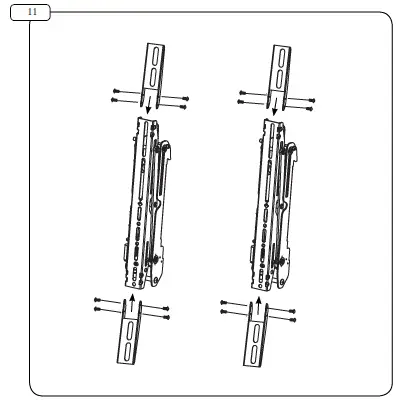 11