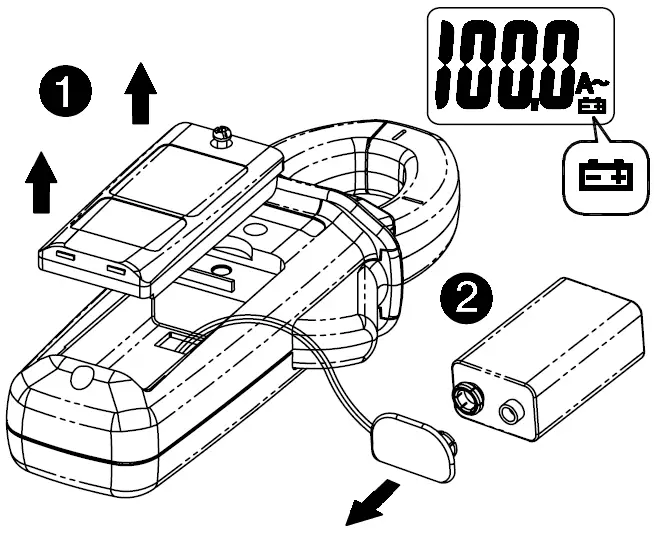 1

100.0 A~

2