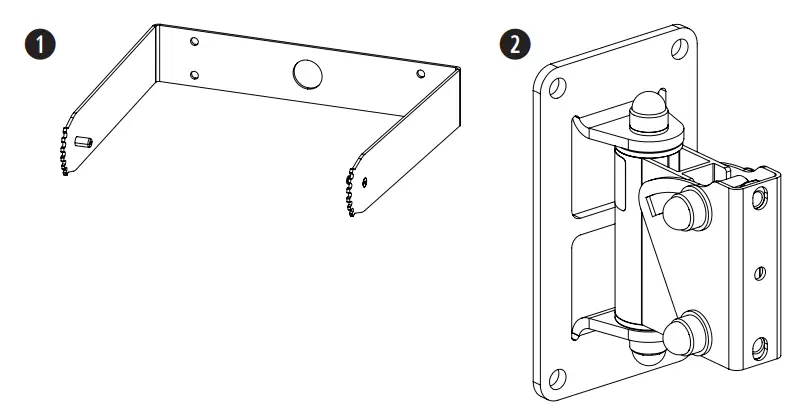 1

2