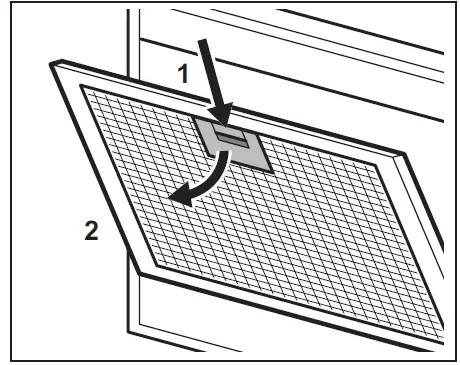 1
2