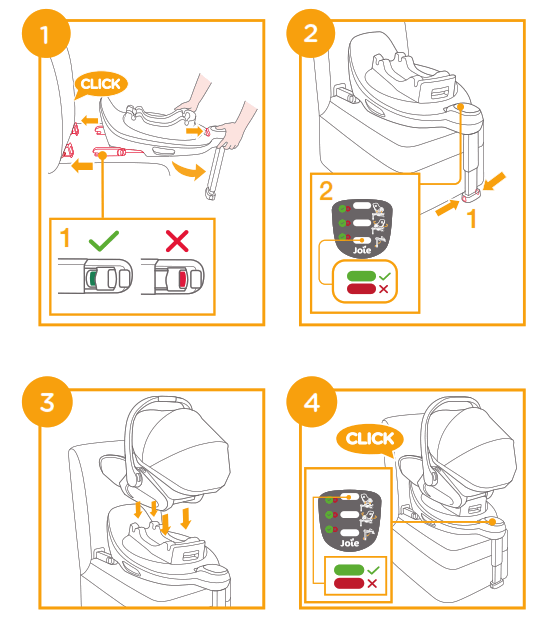 1

CLICK

1

2

2

Joie

1

3

4

CLICK

Joie