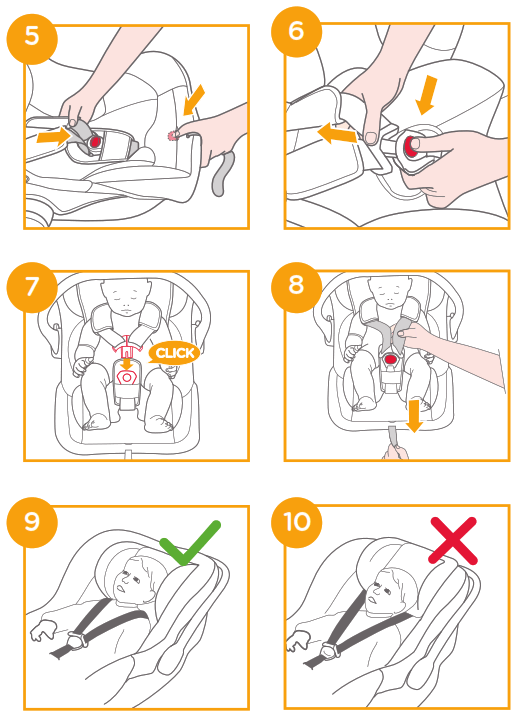 5

6

7

CLICK

8

9

10