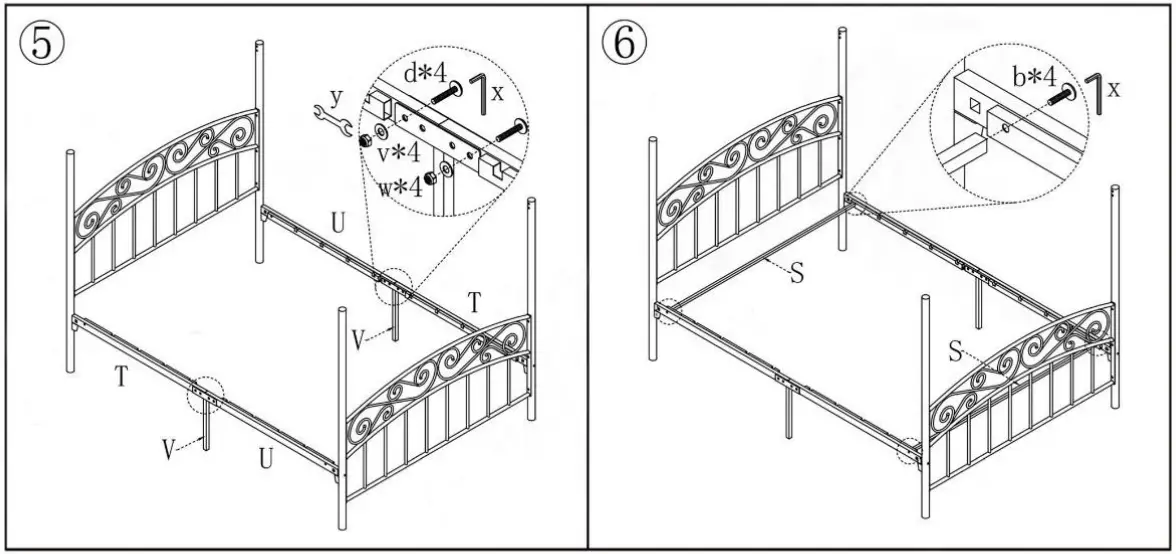 ⑤

y

d*4

x

v*4

w*4

U

T

V

T

V

U

⑥

b*4

x

S

S