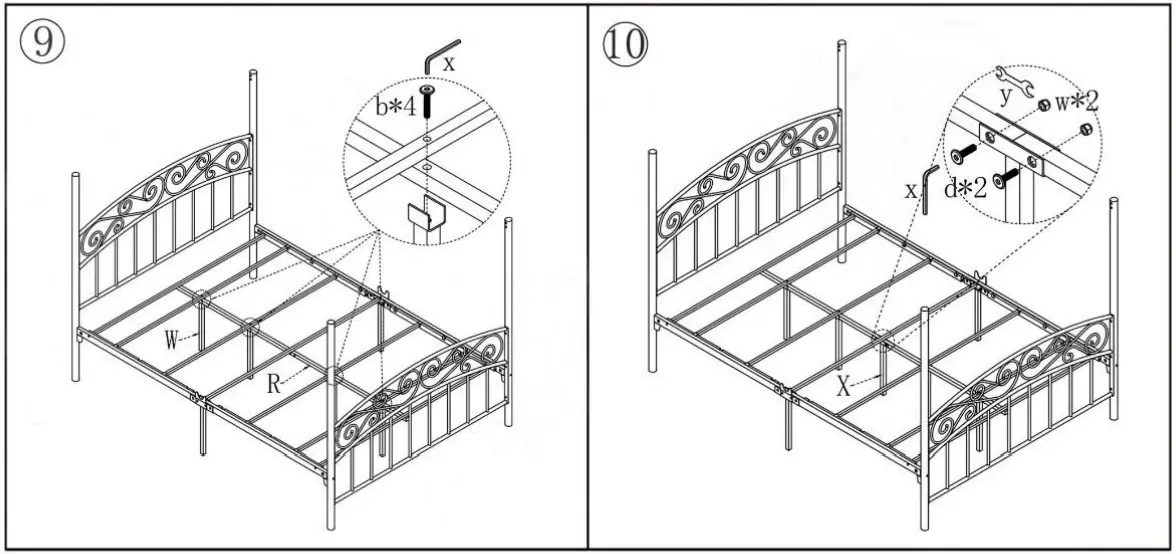 ⑨

x

b*4

W

R

⑩

y

w*2

x

d*2

X