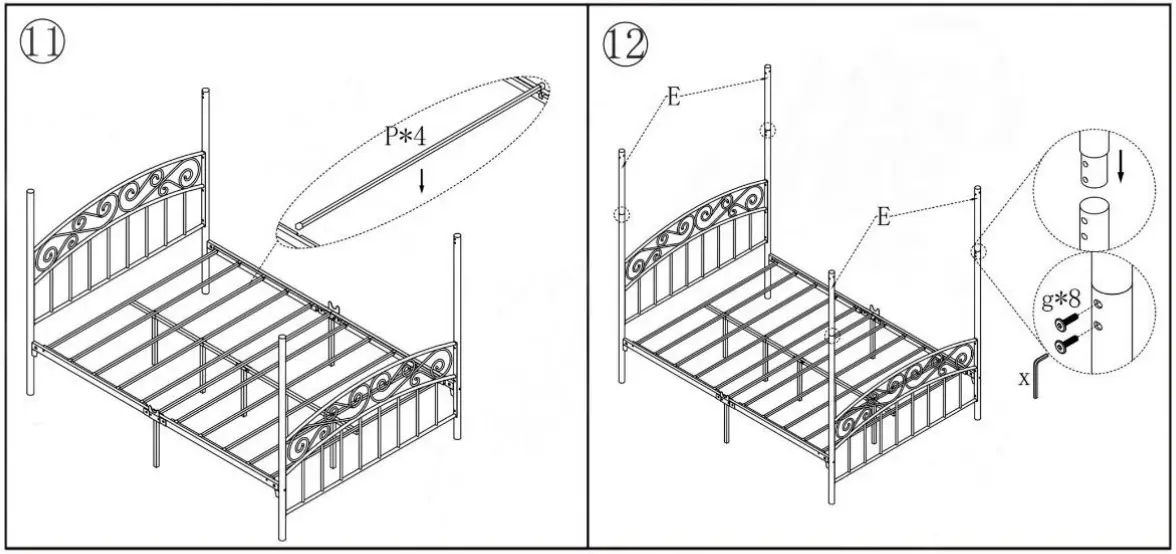 11

P*4

12

E

E

g*8

x