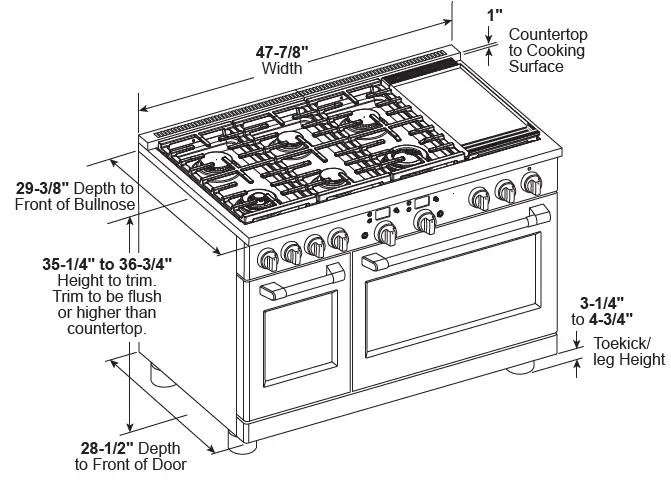 47-7/8"
Width

1"

Countertop to Cooking Surface

29-3/8" Depth to Front of Bullnose

35-1/4" to 36-3/4"
Height to trim.
Trim to be flush or higher than countertop.

3-1/4" to 4-3/4"
Toekick/ leg Height

28-1/2" Depth to Front of Door