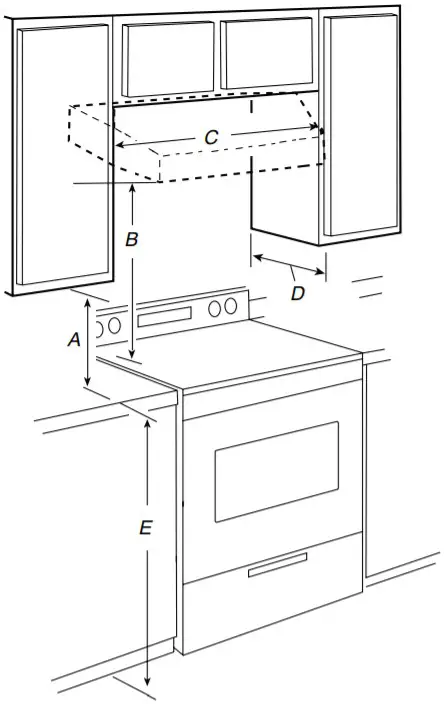 C
B
D
A
E