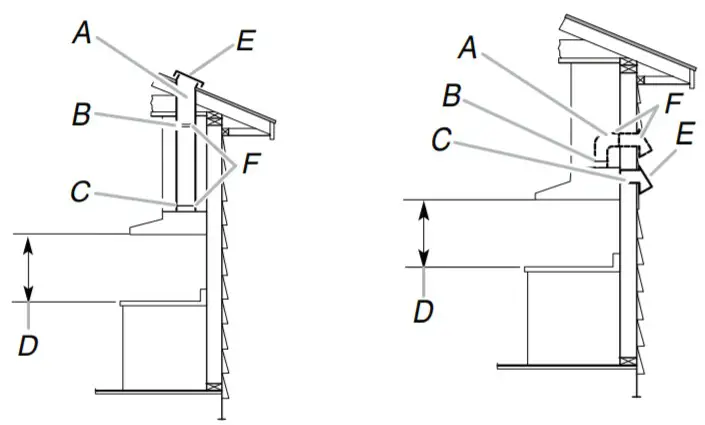 A
E
B
F
C
D

A
B
F
C
E
D