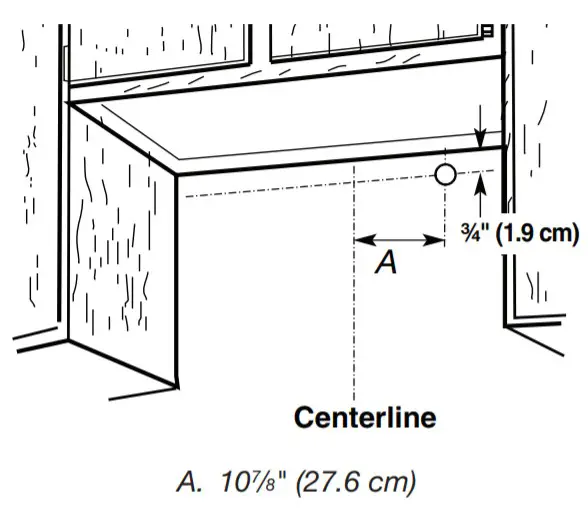 ¾" (1.9 cm)

A

Centerline

A. 10⅞" (27.6 cm)