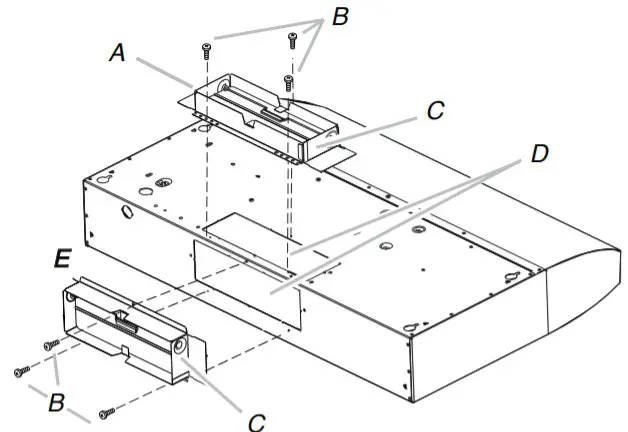 B
A
C
D
E
B
C