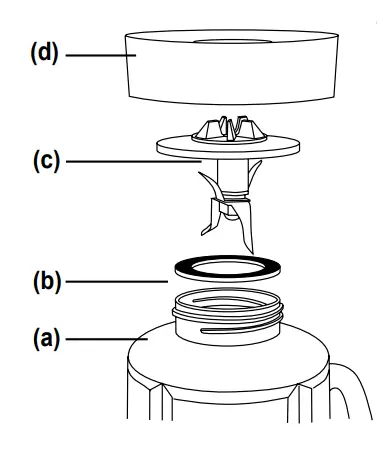 (d)

(c)

(b)

(a)