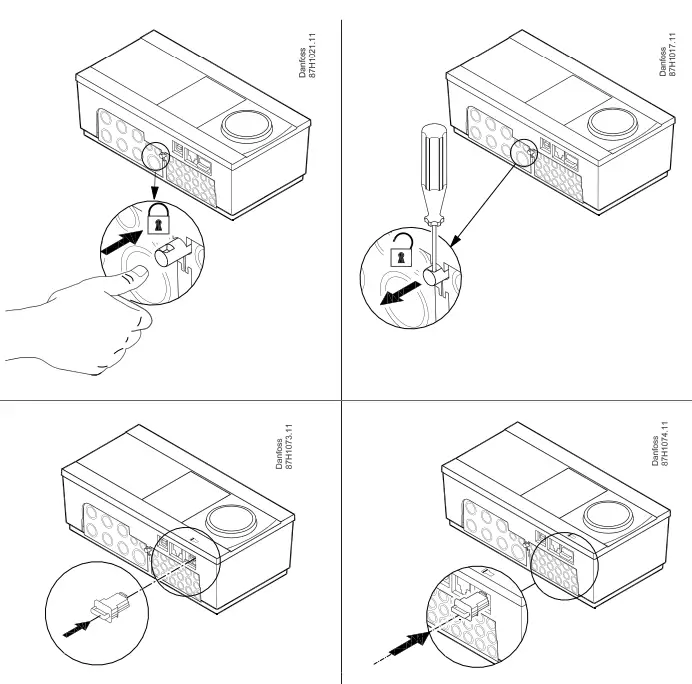 Danfoss
87H1021.11

Danfoss
87H1017.11

Danfoss
87H1073.11

Danfoss
87H1074.11