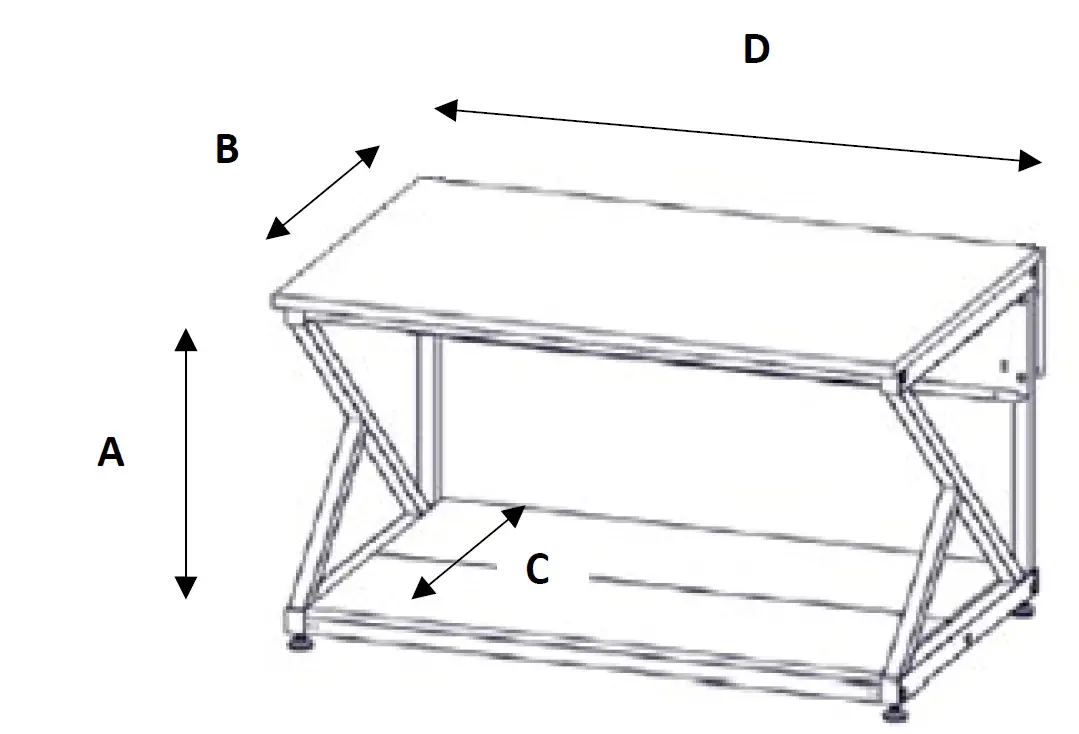 D
B
A
C