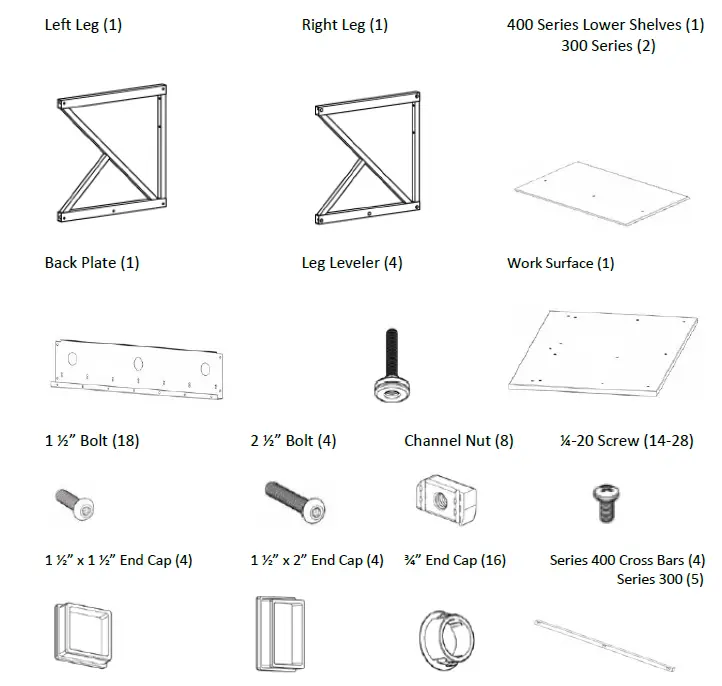 Left Leg (1)

Right Leg (1)

400 Series Lower Shelves (1)
300 Series (2)

Back Plate (1)

Leg Leveler (4)

Work Surface (1)

1 ½" Bolt (18)

2 ½" Bolt (4)

Channel Nut (8)

¼-20 Screw (14-28)

1 ½" x 1 ½" End Cap (4)

1 ½" x 2" End Cap (4)

¾" End Cap (16)

Series 400 Cross Bars (4)
Series 300 (5)