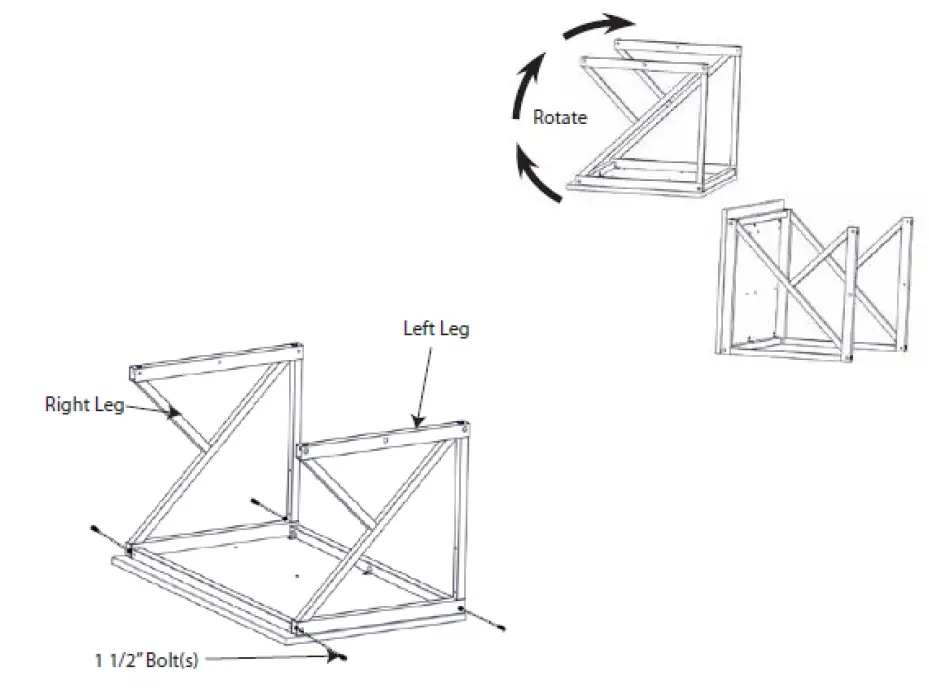 Rotate

Left Leg

Right Leg

1 1/2" Bolt(s)