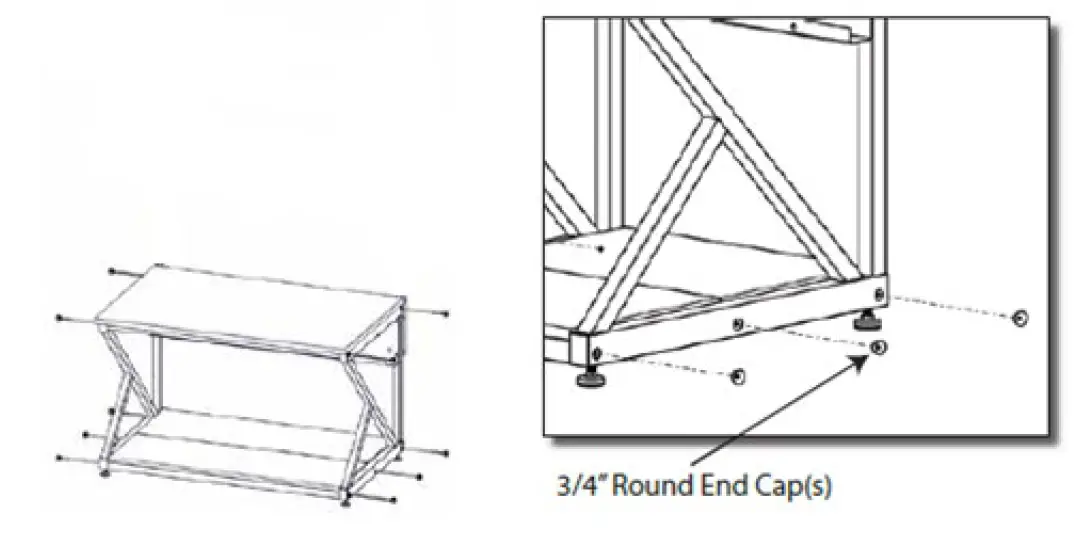 3/4" Round End Cap(s)