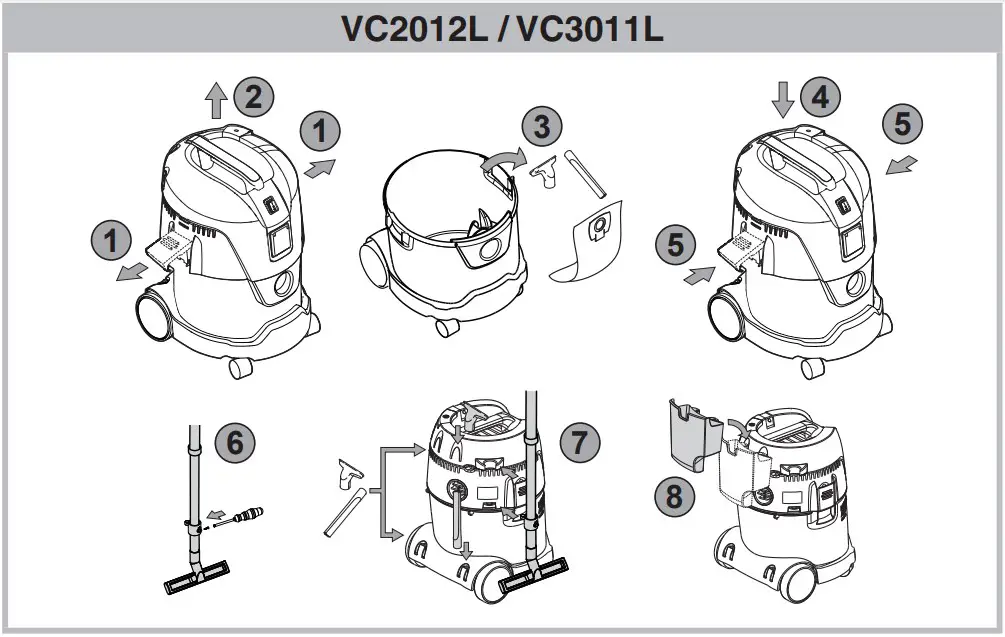 VC2012L / VC3011L

2
1
1
3
4
5
5
6
7
8