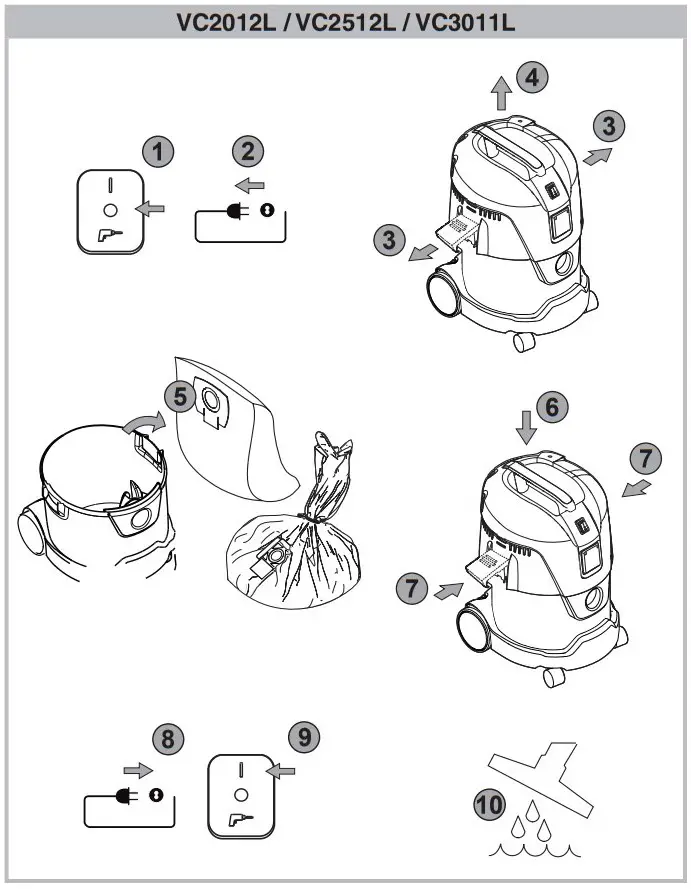 VC2012L / VC2512L / VC3011L

1
2
4
3
3
5
6
7
7
8
9
10