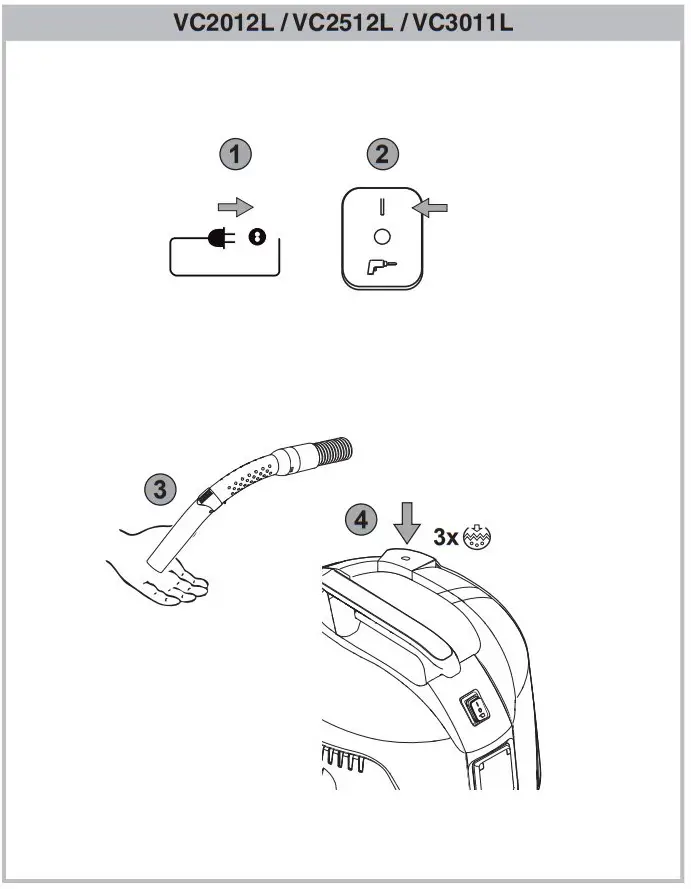 VC2012L / VC2512L / VC3011L

1

2

I
O

3

4

3x