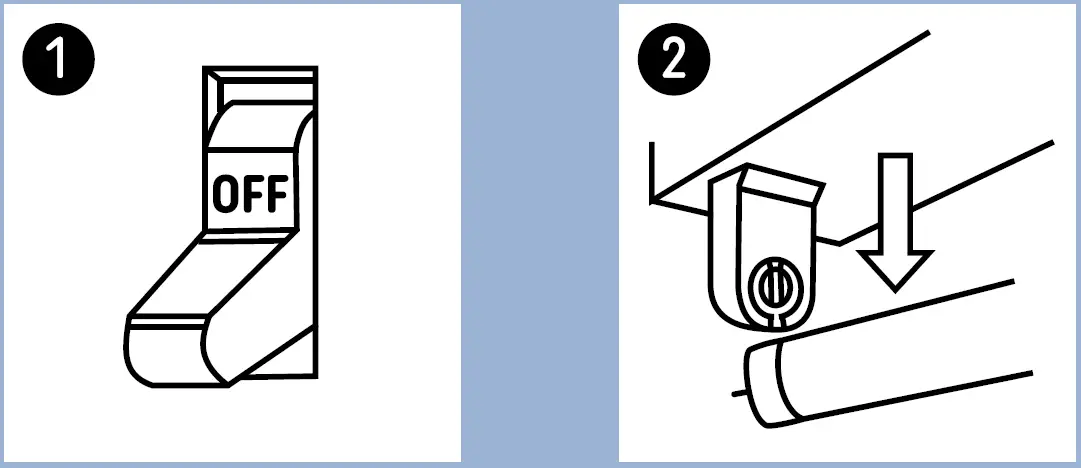 1

OFF

2