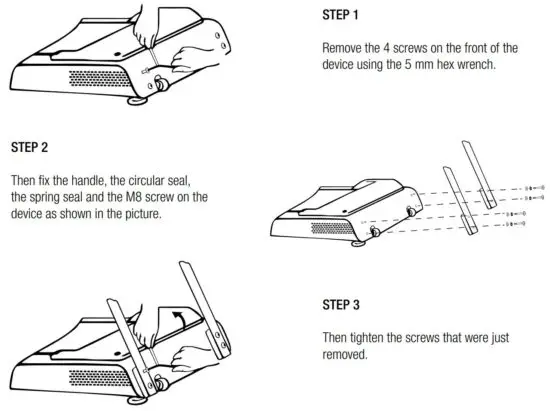 STEP 1

Remove the 4 screws on the front of the device using the 5 mm hex wrench.

STEP 2

Then fix the handle, the circular seal, the spring seal and the M8 screw on the device as shown in the picture.

STEP 3

Then tighten the screws that were just removed.