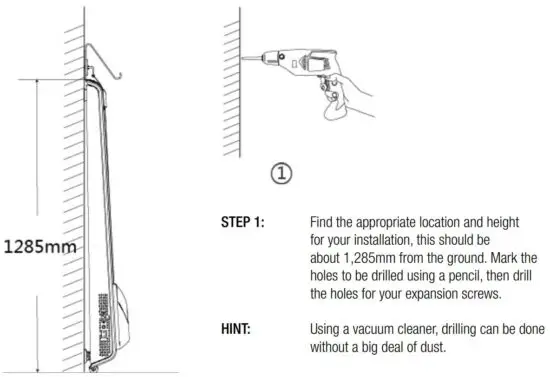 1285mm

①

STEP 1: Find the appropriate location and height for your installation, this should be about 1,285mm from the ground. Mark the holes to be drilled using a pencil, then drill the holes for your expansion screws.

HINT: Using a vacuum cleaner, drilling can be done without a big deal of dust.