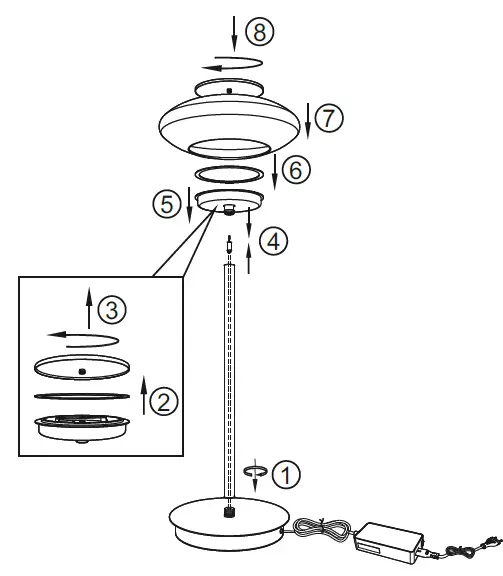 ⑧
⑦
⑥
⑤
④
③
②
①