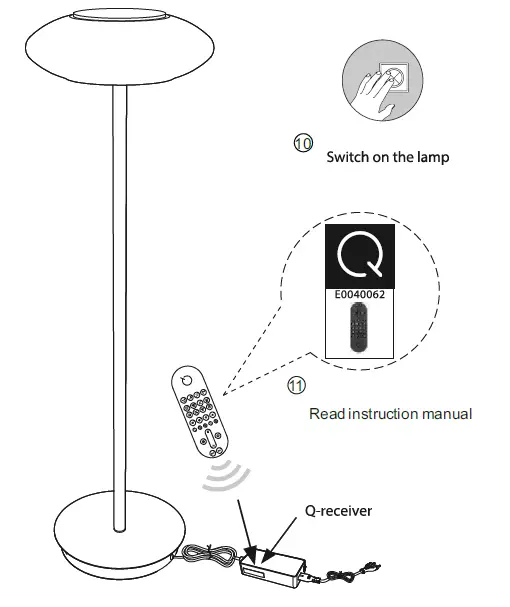 ⑩
Switch on the lamp

Q
E0040062

⑪
Read instruction manual

Q-receiver