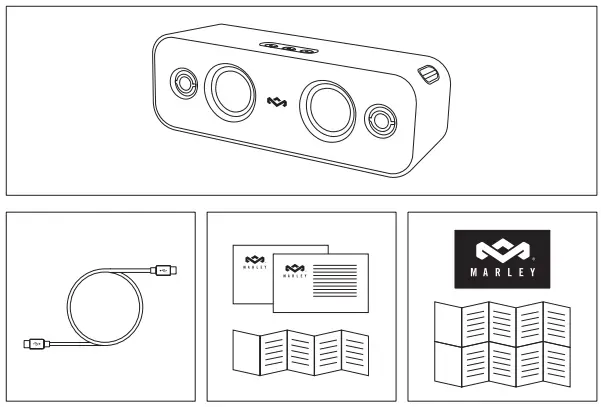 MARLEY
MARLEY
MARLEY