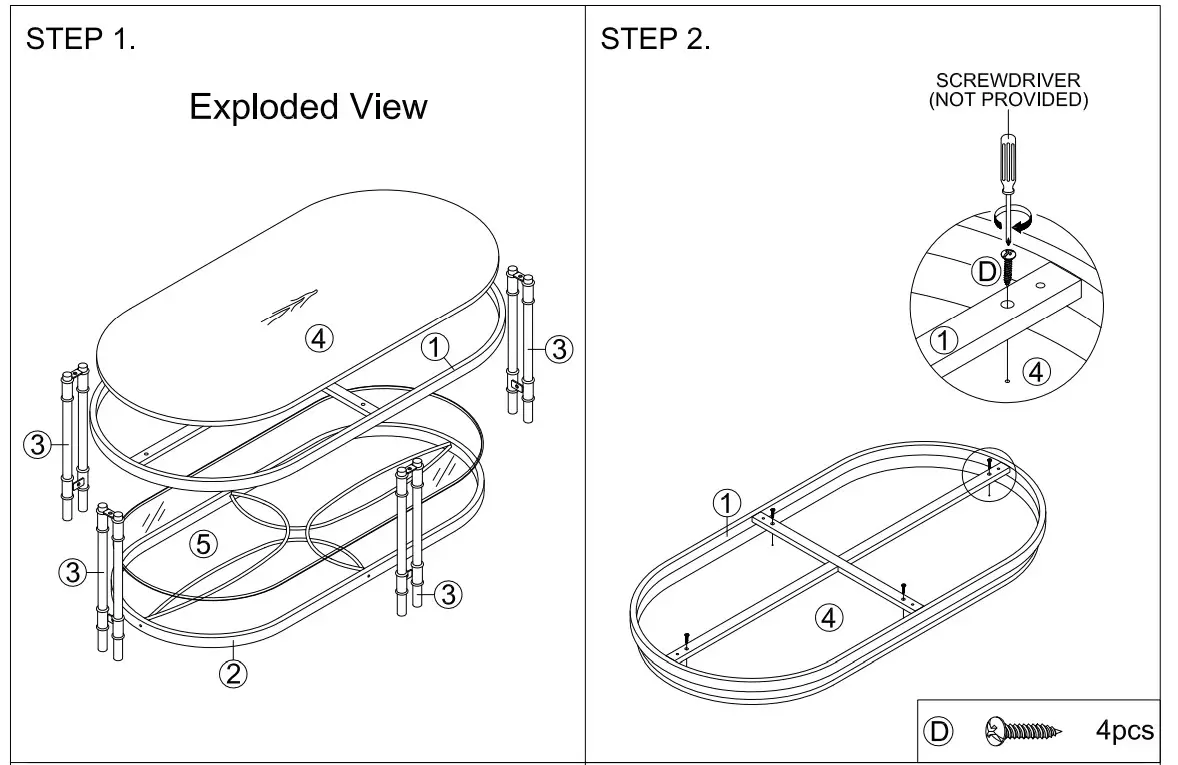 STEP 1.

Exploded View

④
①
③
③
⑤
③
③
②

STEP 2.

SCREWDRIVER
(NOT PROVIDED)

D
①
④

①
④

D 4pcs