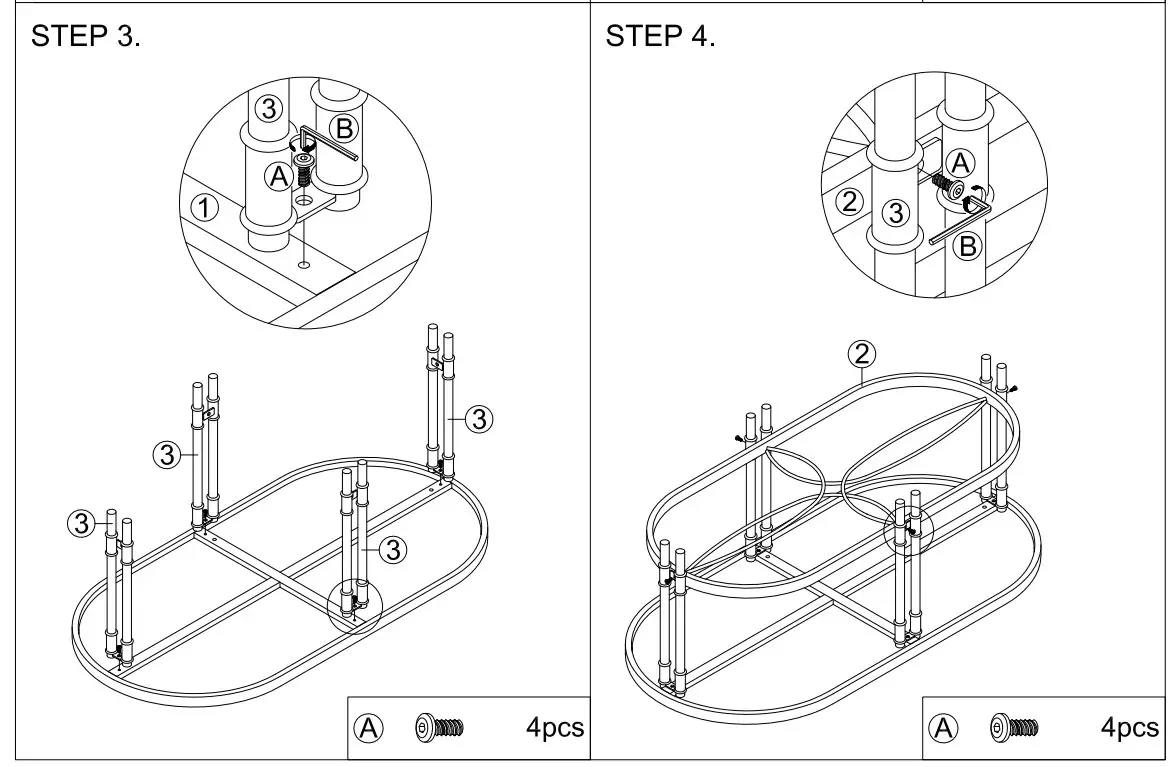 STEP 3.

3
B
A
1

3
3
3
3

A 4pcs

STEP 4.

A
2
3
B

2

A 4pcs