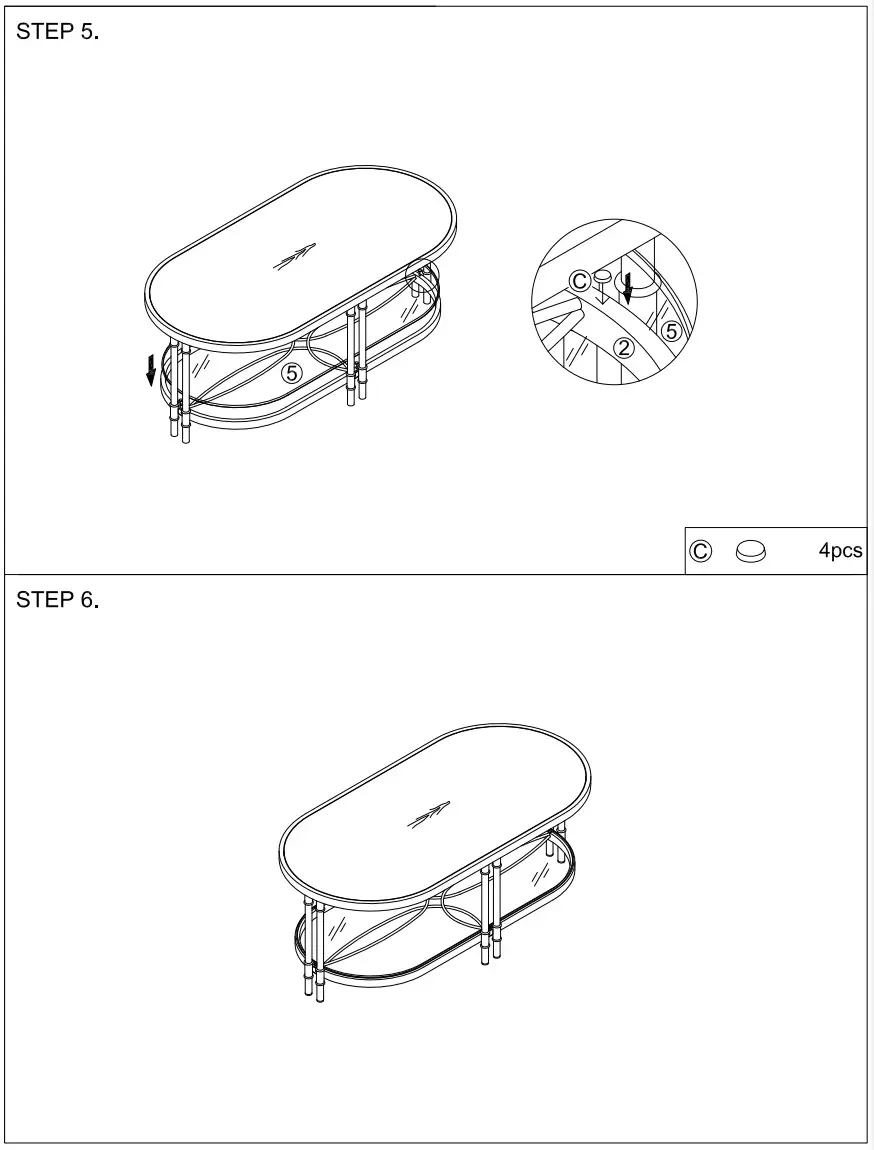 STEP 5.

⑤

Ⓒ

⑤

②

Ⓒ 4pcs

STEP 6.